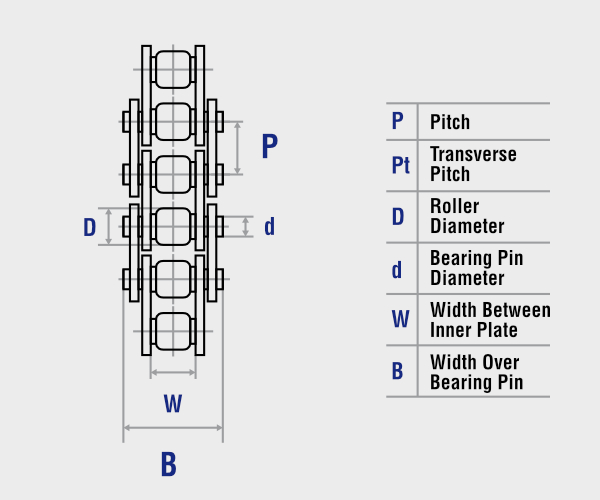 P

D

d

W

B

| P | Pitch |
|---|---|
| Pt | Transverse Pitch |
| D | Roller Diameter |
| d | Bearing Pin Diameter |
| W | Width Between Inner Plate |
| B | Width Over Bearing Pin |